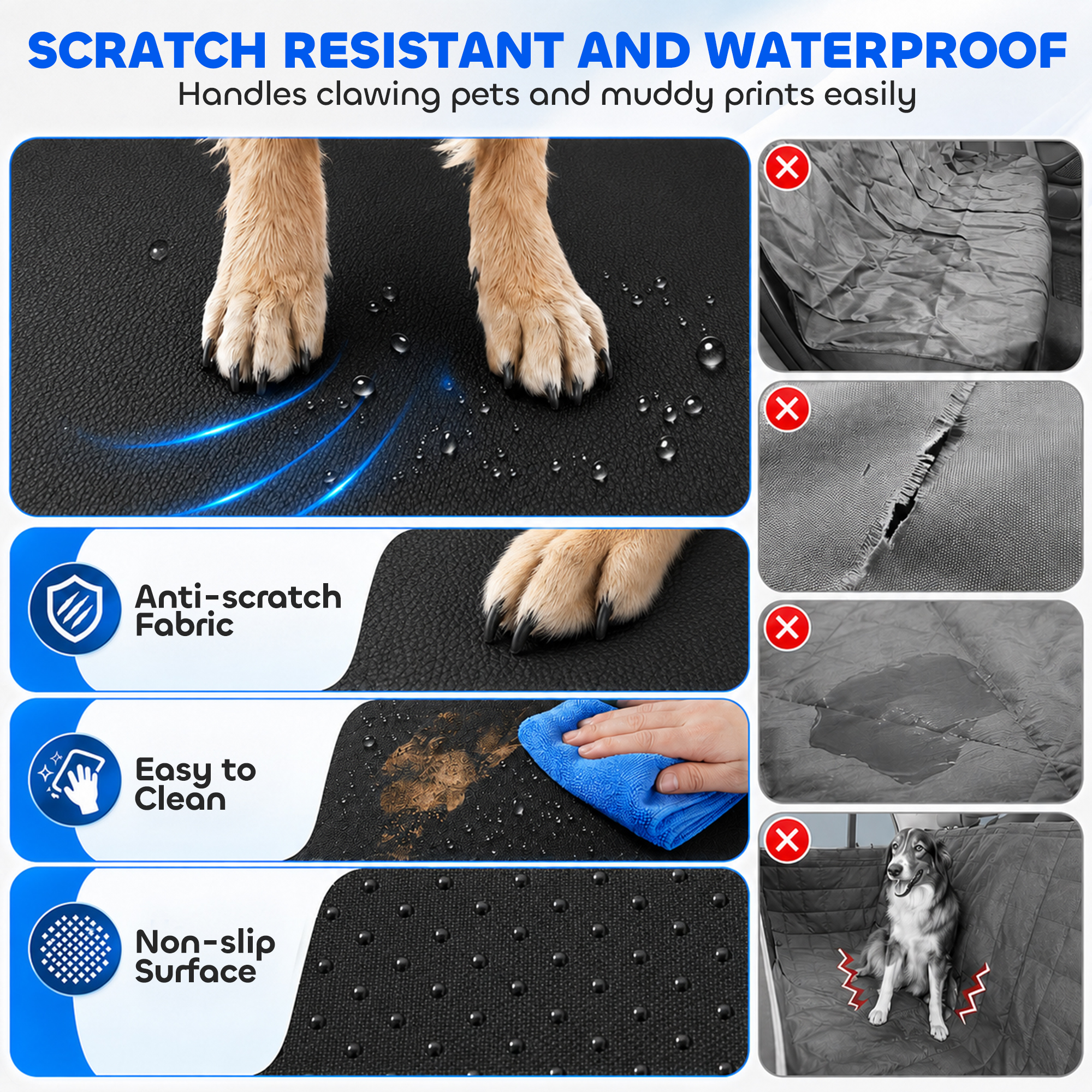 SCRATCH RESISTANT AND WATERPROOF
Handles clawing pets and muddy prints easily

Anti-scratch Fabric

Easy to Clean

Non-slip Surface